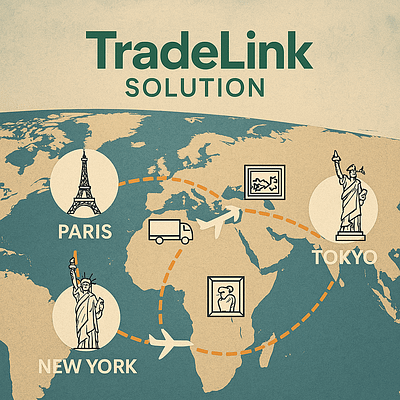 TradeLink
SOLUTION

PARIS

TOKYO

NEW YORK